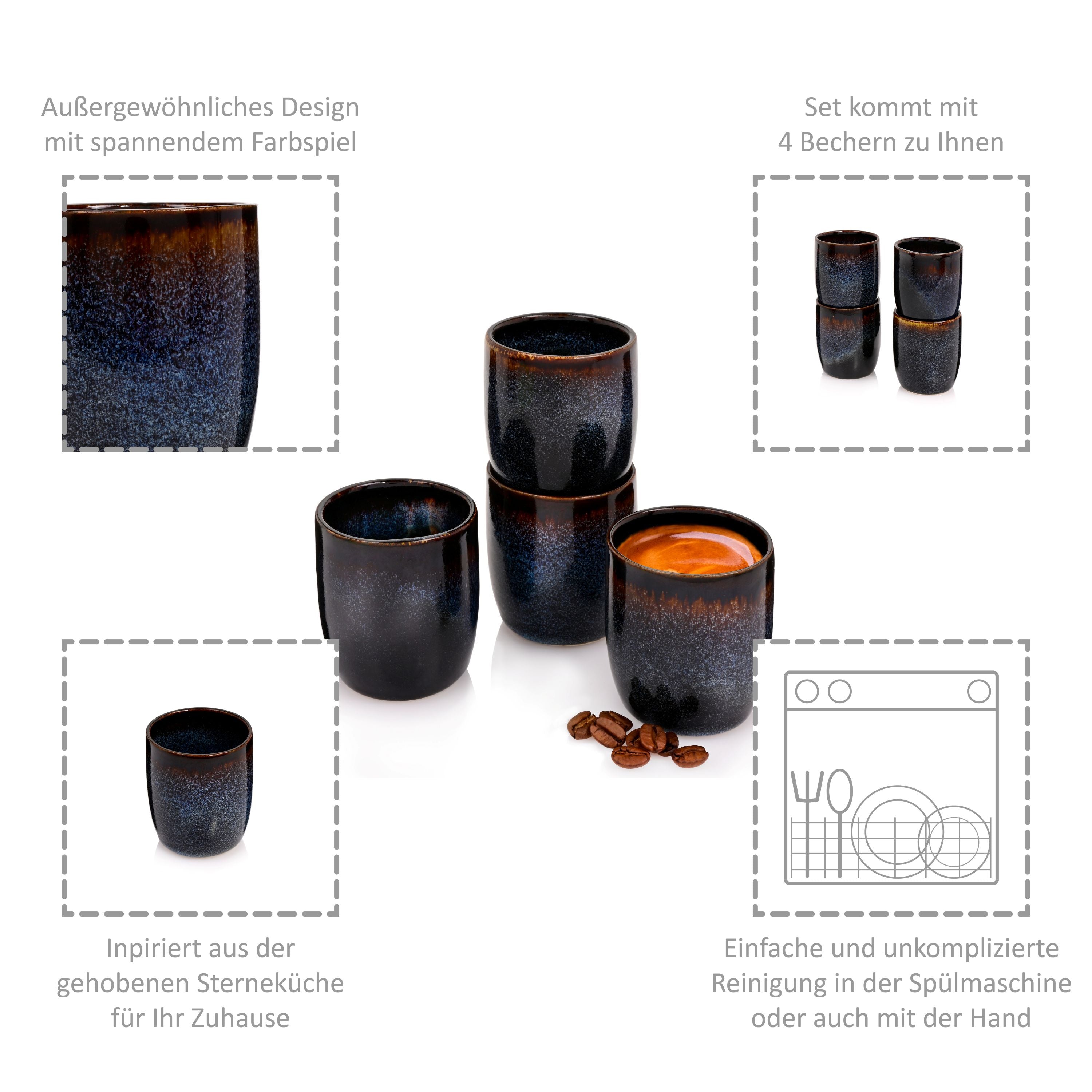 Außergewöhnliches Design mit spannendem Farbspiel

Set kommt mit 4 Bechern zu Ihnen

Inpiriert aus der gehobenen Sterneküche für Ihr Zuhause

Einfache und unkomplizierte Reinigung in der Spülmaschine oder auch mit der Hand