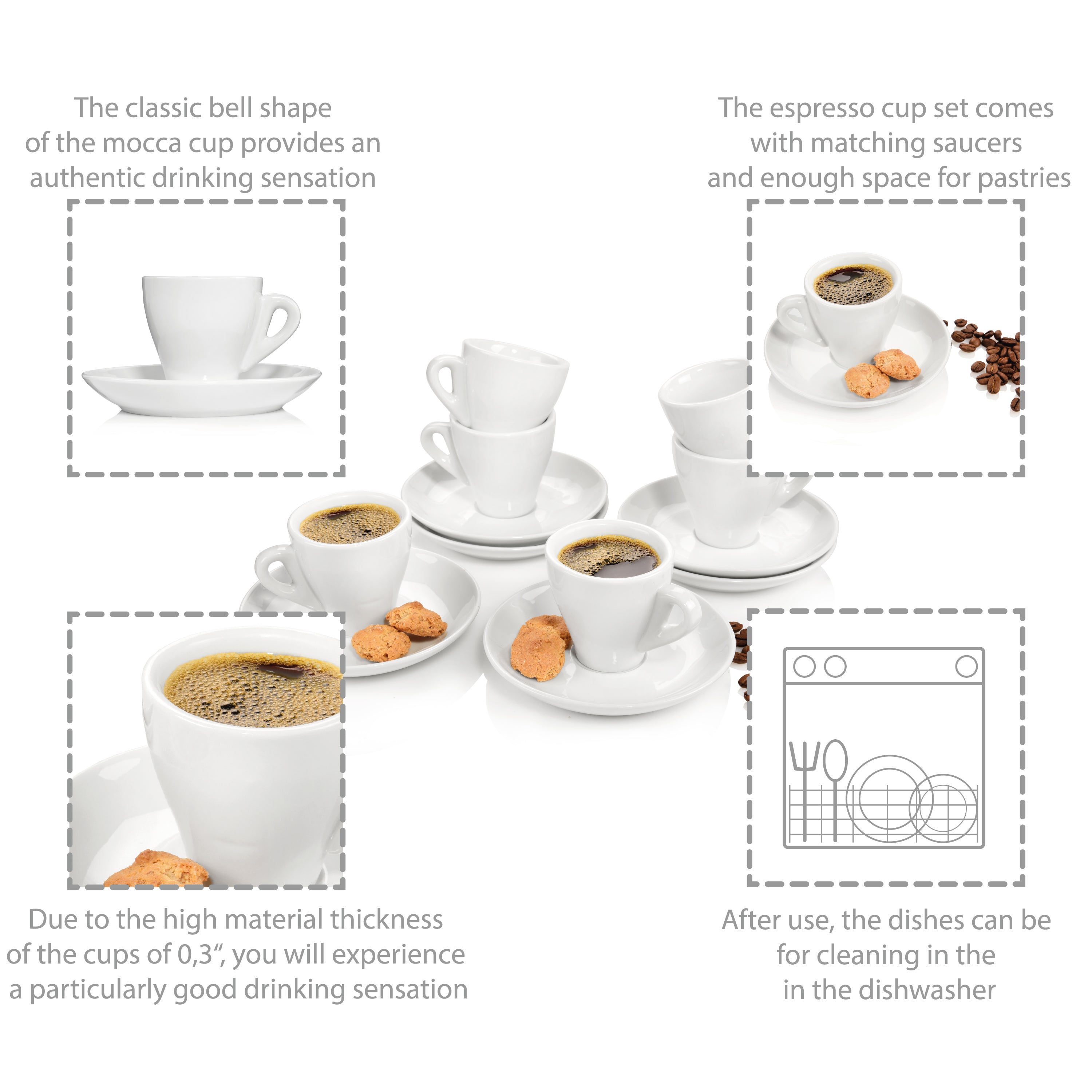 The classic bell shape of the mocca cup provides an authentic drinking sensation

The espresso cup set comes with matching saucers and enough space for pastries

Due to the high material thickness of the cups of 0,3“, you will experience a particularly good drinking sensation

After use, the dishes can be for cleaning in the in the dishwasher