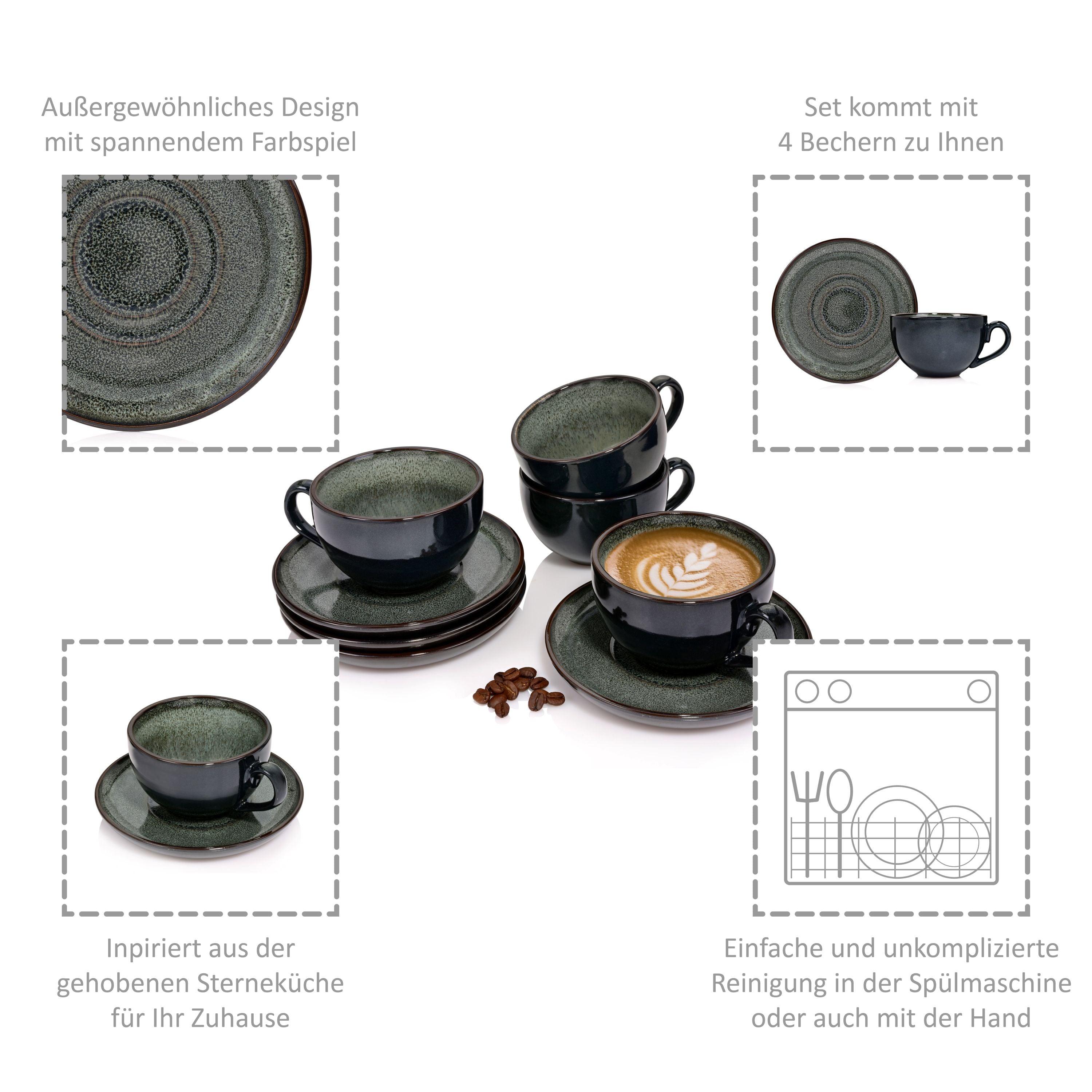 Außergewöhnliches Design mit spannendem Farbspiel

Set kommt mit 4 Bechern zu Ihnen

Inpiriert aus der gehobenen Sterneküche für Ihr Zuhause

Einfache und unkomplizierte Reinigung in der Spülmaschine oder auch mit der Hand