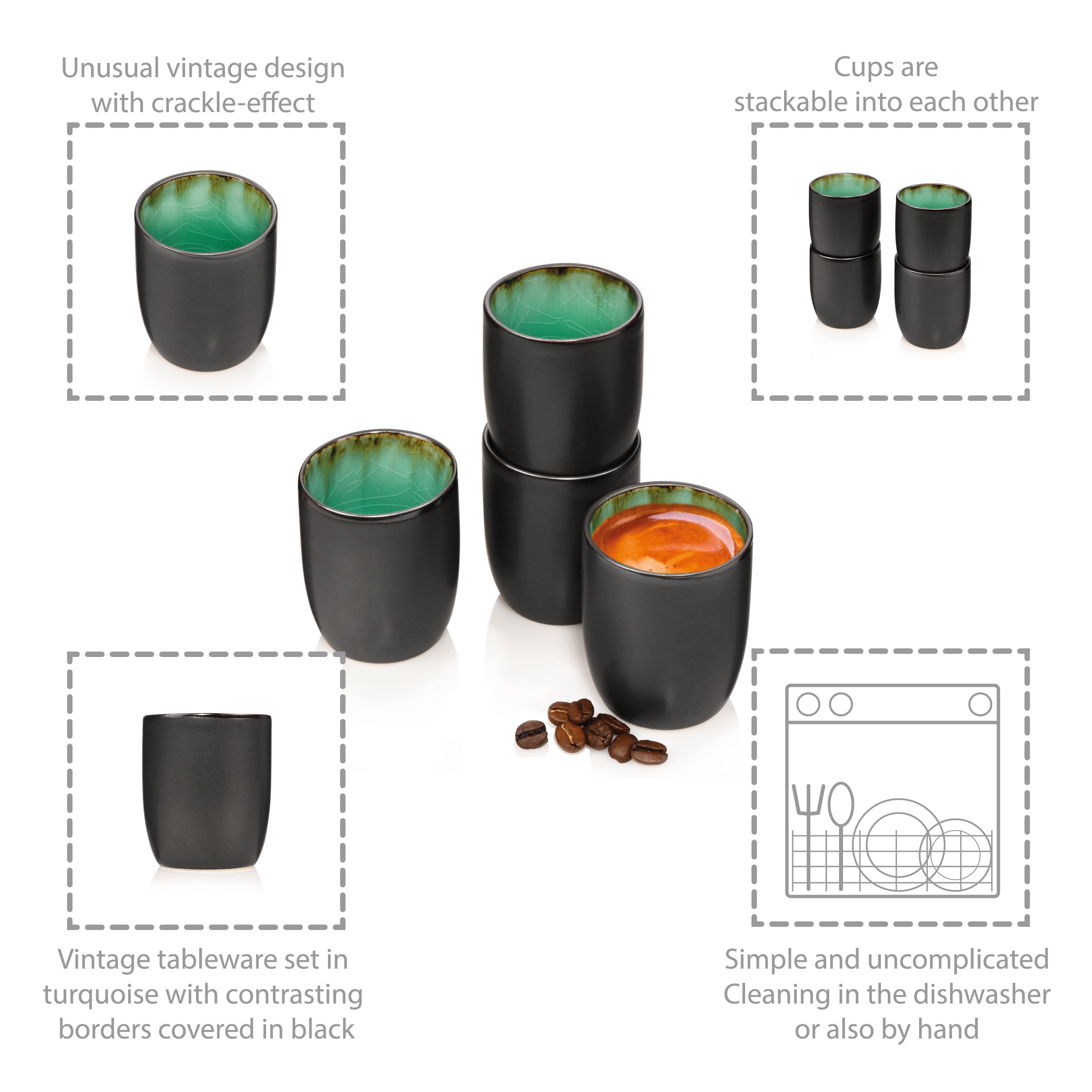 Unusual vintage design with crackle-effect

Cups are stackable into each other

Vintage tableware set in turquoise with contrasting borders covered in black

Simple and uncomplicated Cleaning in the dishwasher or also by hand