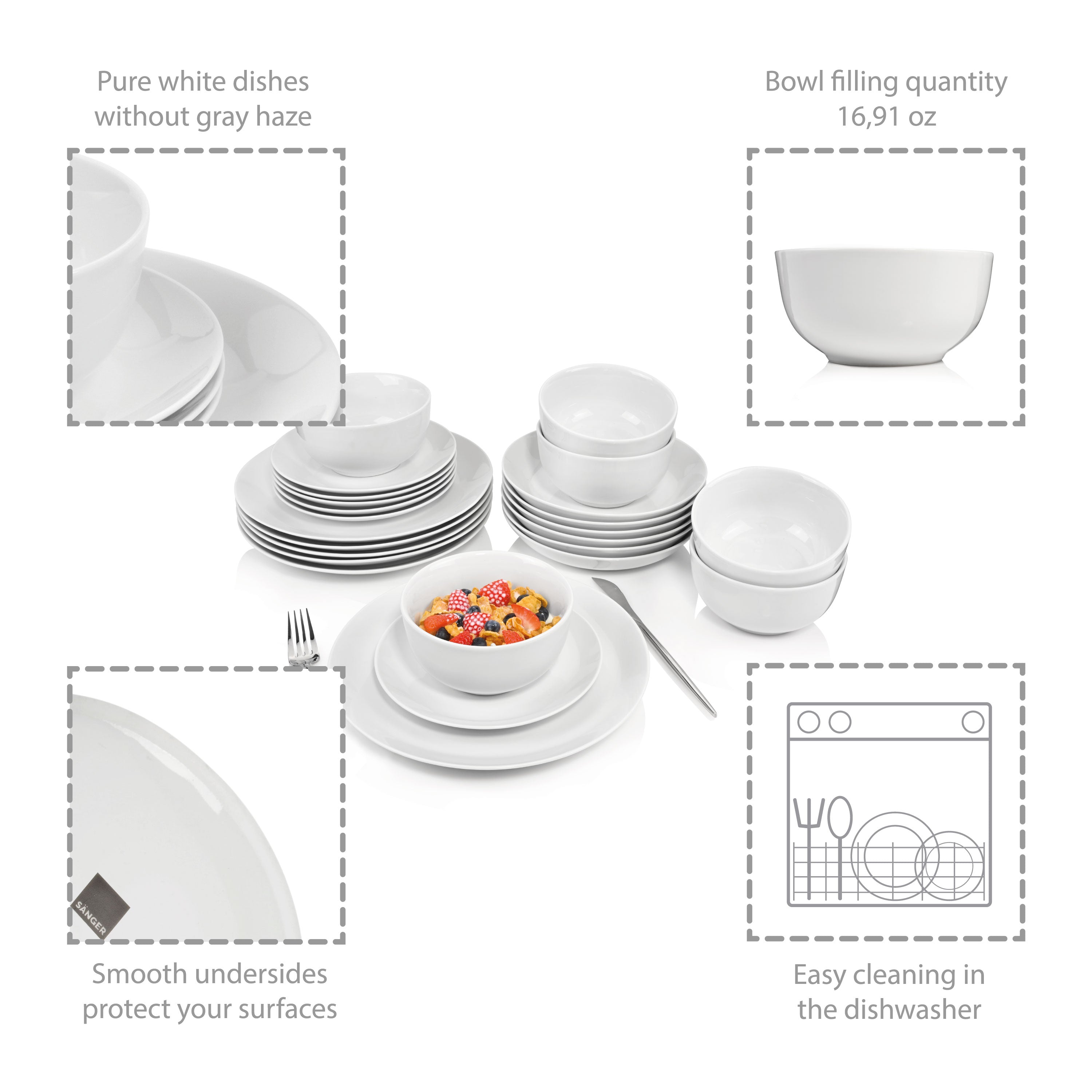 Pure white dishes without gray haze

Bowl filling quantity 16,91 oz

SÄNGER

Smooth undersides protect your surfaces

Easy cleaning in the dishwasher