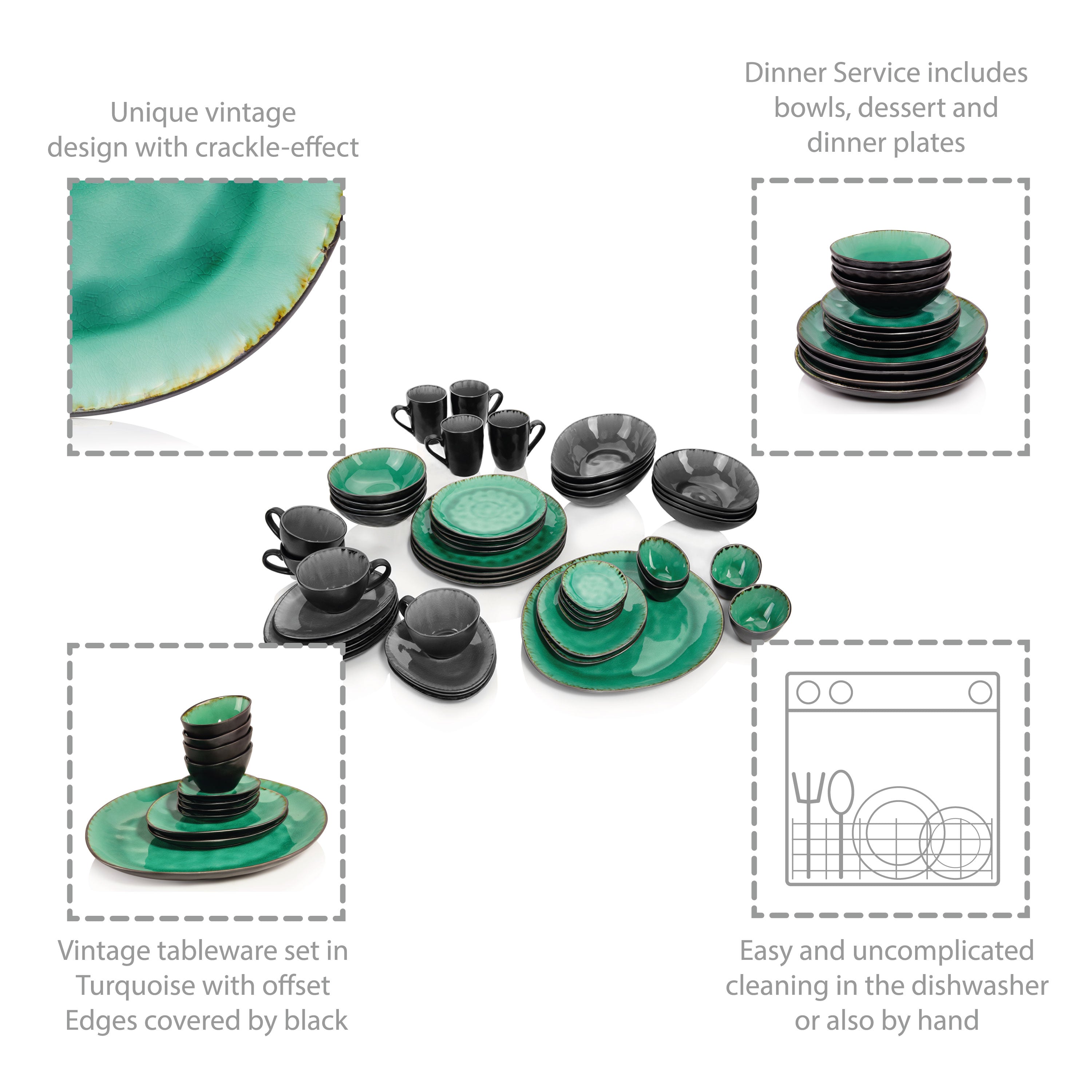 Unique vintage design with crackle-effect

Dinner Service includes bowls, dessert and dinner plates

Vintage tableware set in Turquoise with offset Edges covered by black

Easy and uncomplicated cleaning in the dishwasher or also by hand